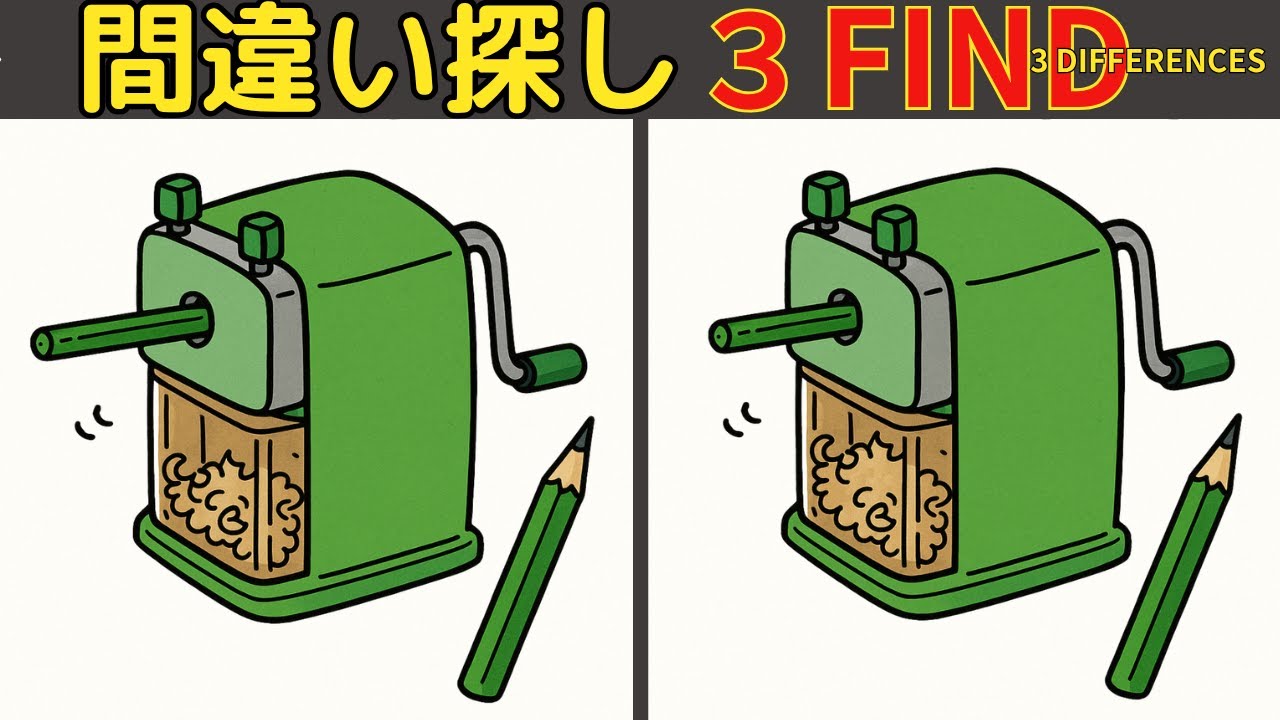 間違い探し 3 FIND 3 DIFFERENCES