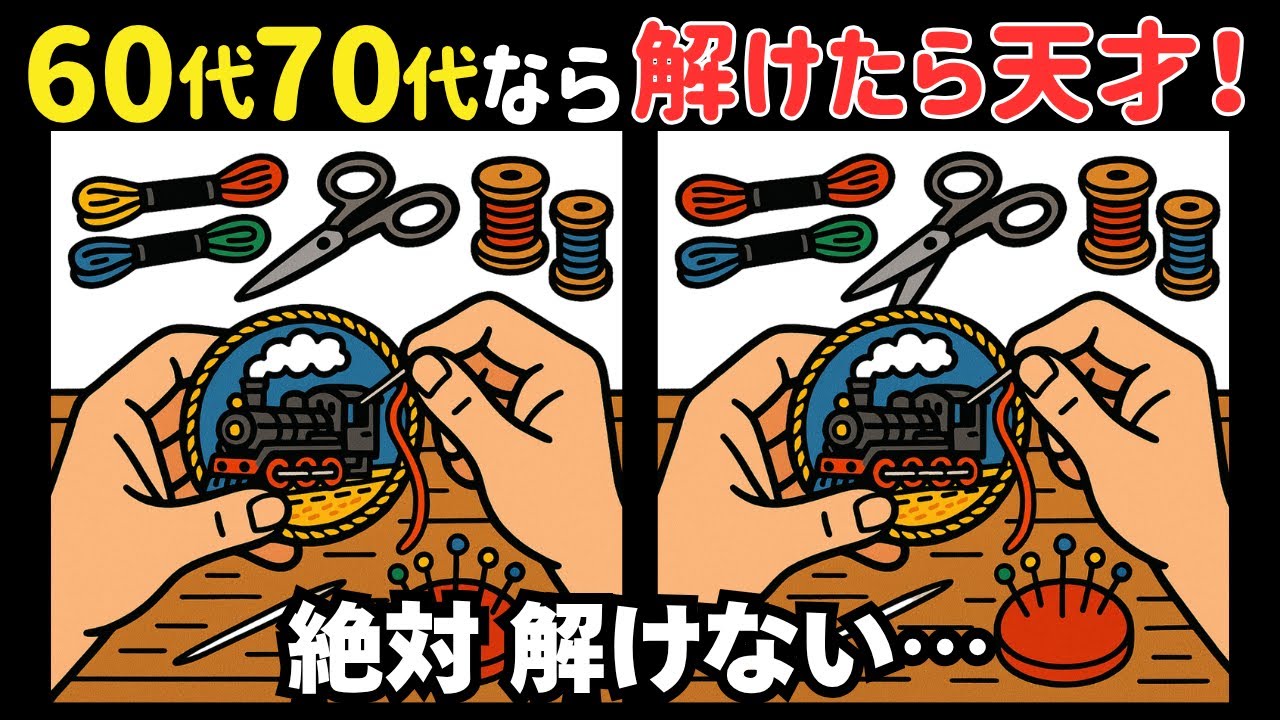 60代70代なら解けたら天才！

絶対 解けない…