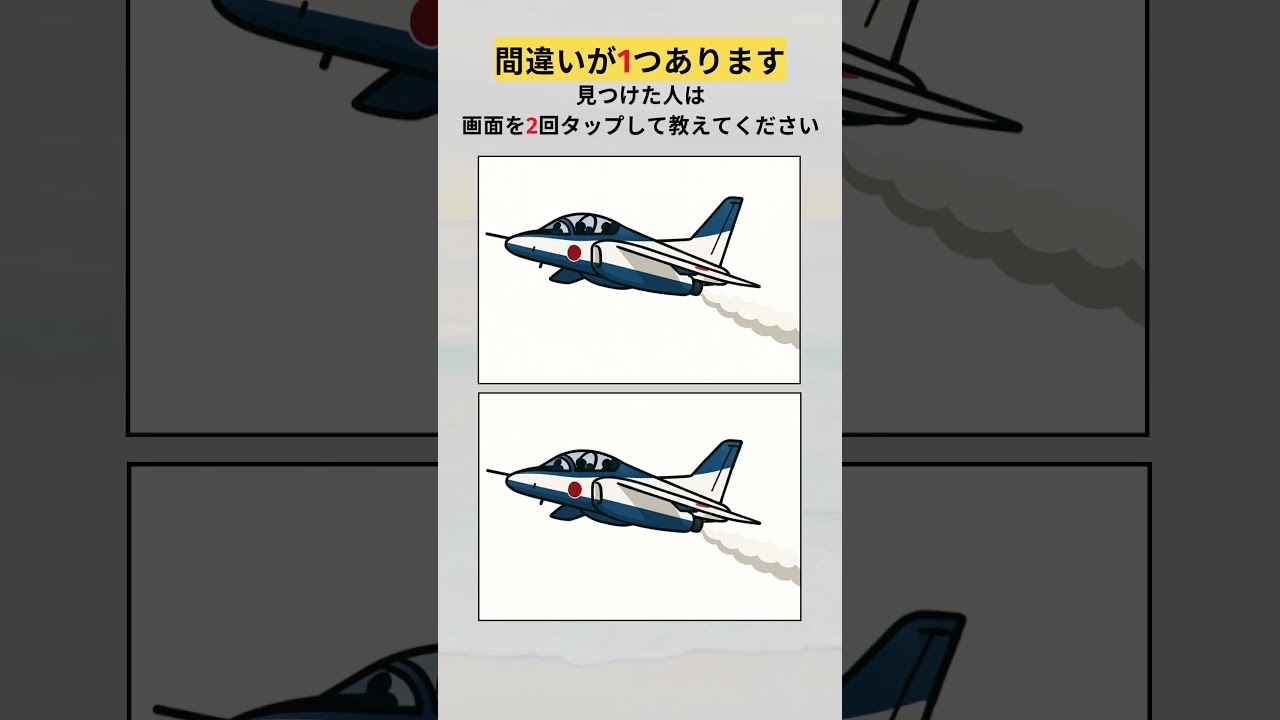 間違いが1つあります
見つけた人は
画面を2回タップして教えてください