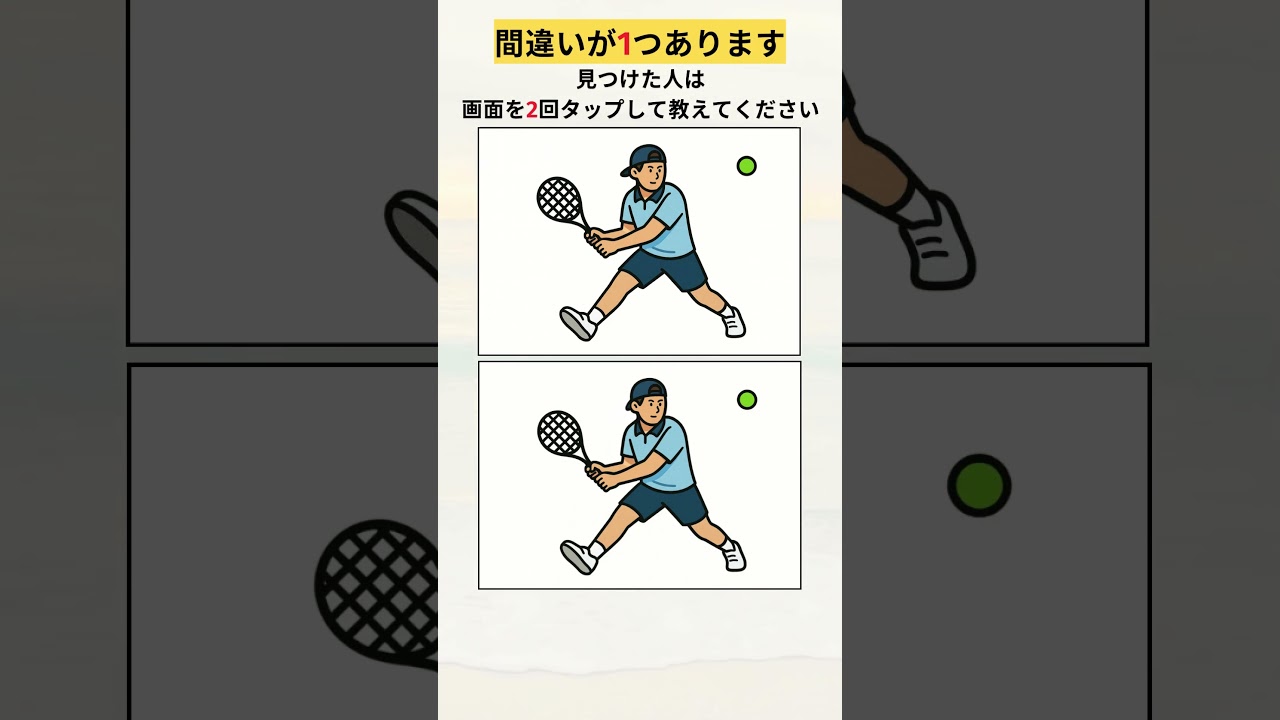 間違いが1つあります
見つけた人は
画面を2回タップして教えてください